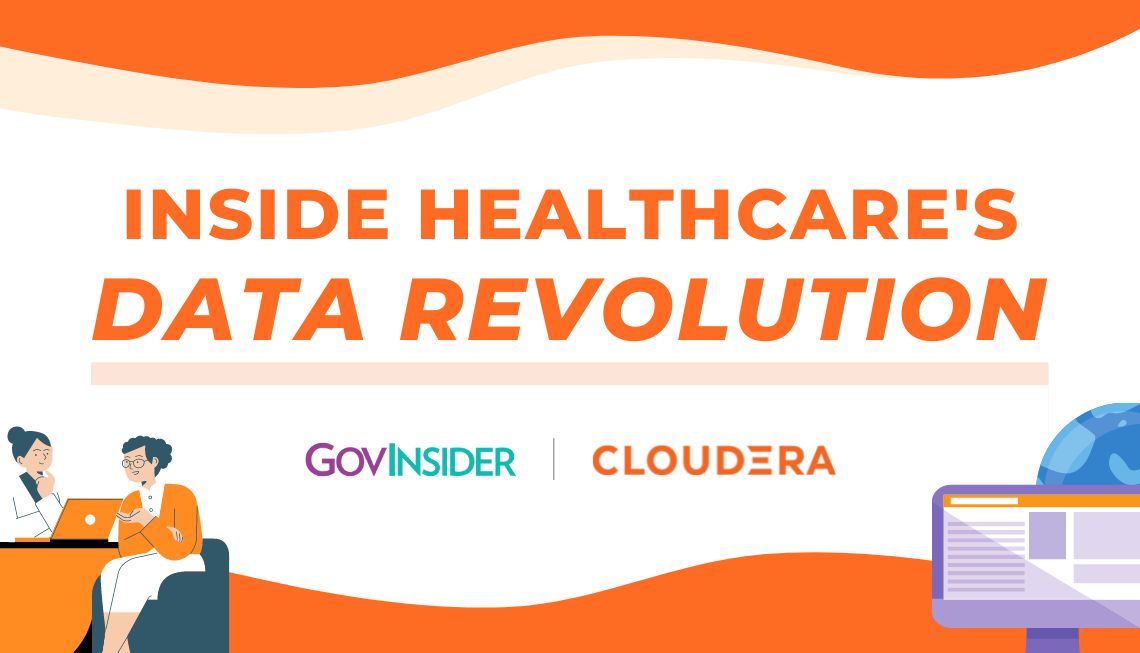 INSIDE HEALTHCARE'S
DATA REVOLUTION

GOVINSIDER | CLOUDERA